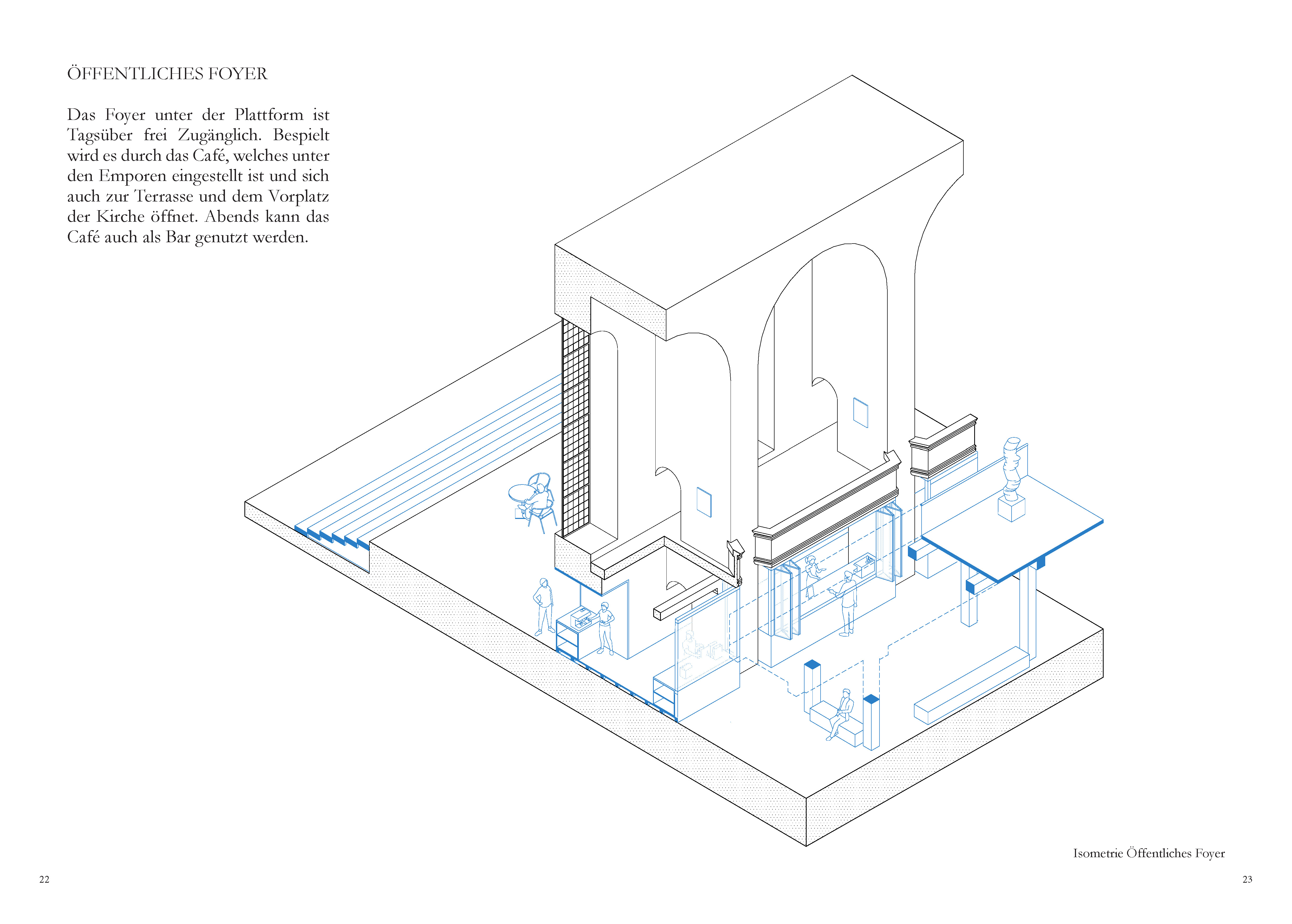 ÖFFENTLICHES FOYER

Das Foyer unter der Plattform ist Tagsüber frei Zugänglich. Bespielt wird es durch das Café, welches unter den Emporen eingestellt ist und sich auch zur Terrasse und dem Vorplatz der Kirche öffnet. Abends kann das Café auch als Bar genutzt werden.

Isometrie Öffentliches Foyer

22

23